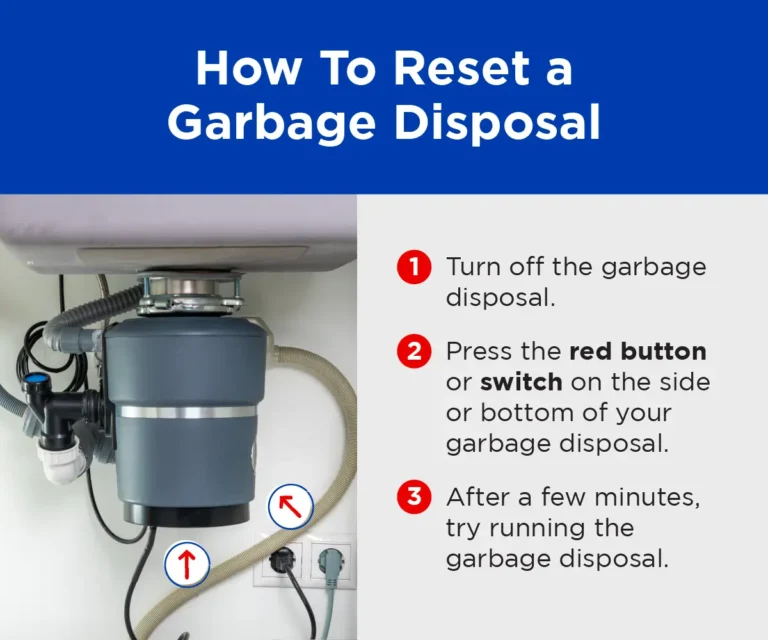 How To Reset a Garbage Disposal

1 Turn off the garbage disposal.

2 Press the red button or switch on the side or bottom of your garbage disposal.

3 After a few minutes, try running the garbage disposal.